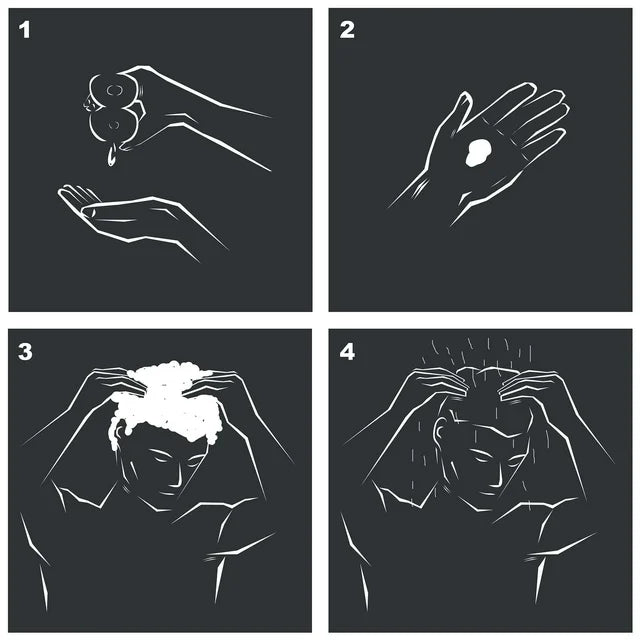 1

2

3

4